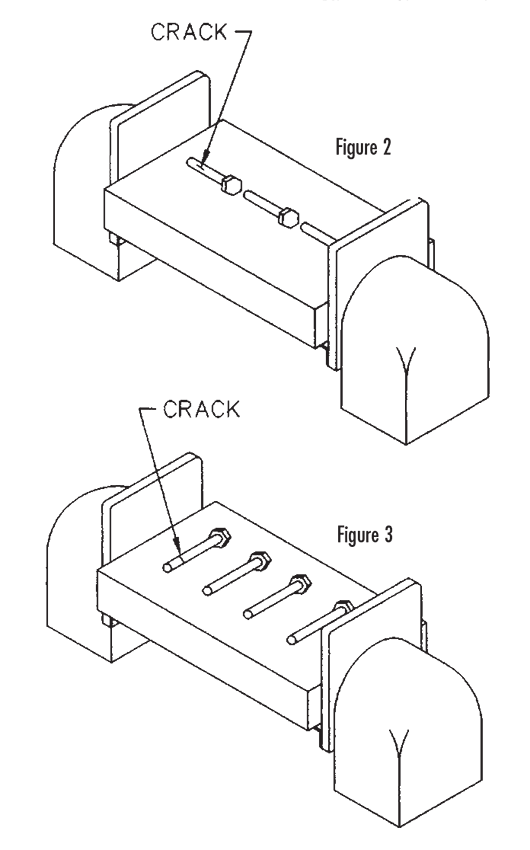 CRACK

Figure 2

CRACK

Figure 3